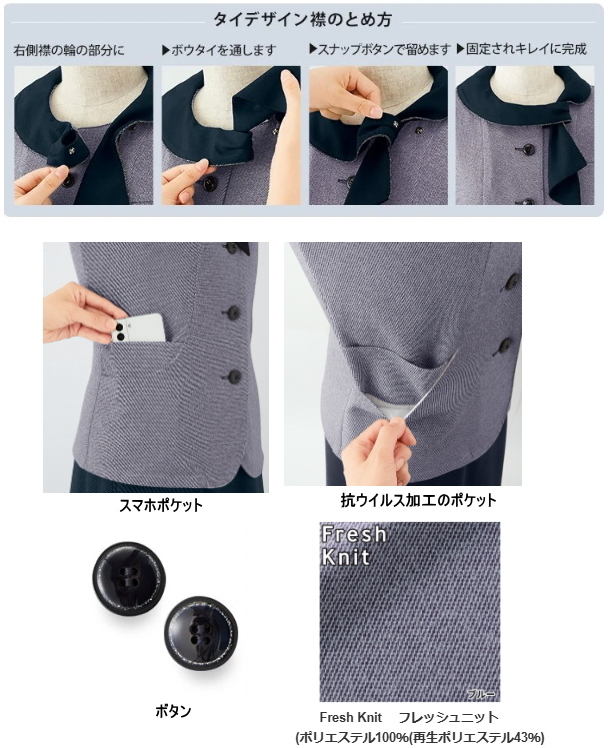 タイデザイン襟のとめ方

右側襟の輪の部分に

▶ボウタイを通します

▶スナップボタンで留めます

▶固定されキレイに完成

スマホポケット

抗ウイルス加工のポケット

Fresh Knit

ブルー

ボタン

Fresh Knit　フレッシュニット
(ポリエステル100%(再生ポリエステル43%)